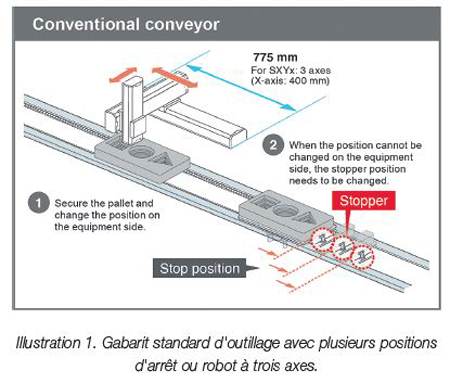 Conventional conveyor

775 mm
For SXYx: 3 axes
(X-axis: 400 mm)

2 When the position cannot be changed on the equipment side, the stopper position needs to be changed.

1 Secure the pallet and change the position on the equipment side.

Stopper

Stop position

Illustration 1. Gabarit standard d'outillage avec plusieurs positions d'arrêt ou robot à trois axes.