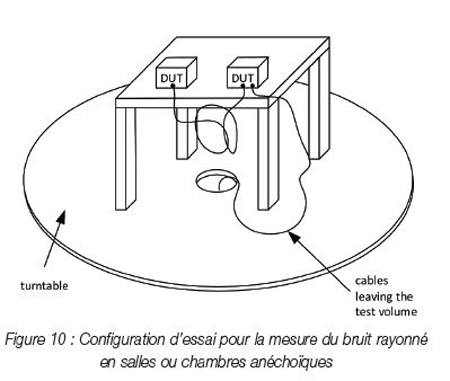 DUT

DUT

turntable

cables leaving the test volume

Figure 10 : Configuration d'essai pour la mesure du bruit rayonné en salles ou chambres anéchoïques