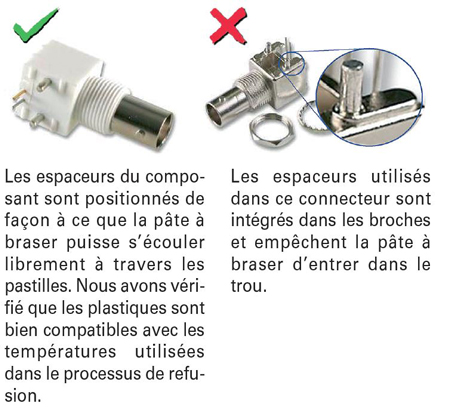 Les espaceurs du composant sont positionnés de façon à ce que la pâte à braser puisse s'écouler librement à travers les pastilles. Nous avons vérifié que les plastiques sont bien compatibles avec les températures utilisées dans le processus de refusion.

Les espaceurs utilisés dans ce connecteur sont intégrés dans les broches et empêchent la pâte à braser d'entrer dans le trou.